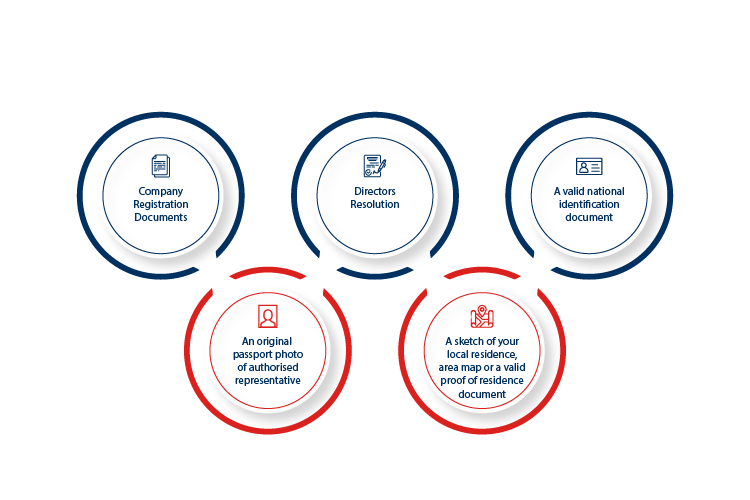 Company Registration Documents

Directors Resolution

A valid national identification document

An original passport photo of authorised representative

A sketch of your local residence, area map or a valid proof of residence document